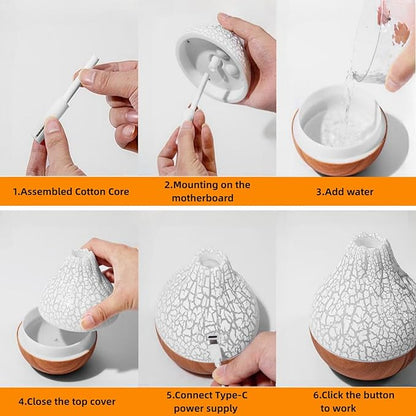 1.Assembled Cotton Core

2.Mounting on the motherboard

3.Add water

4.Close the top cover

5.Connect Type-C power supply

6.Click the button to work